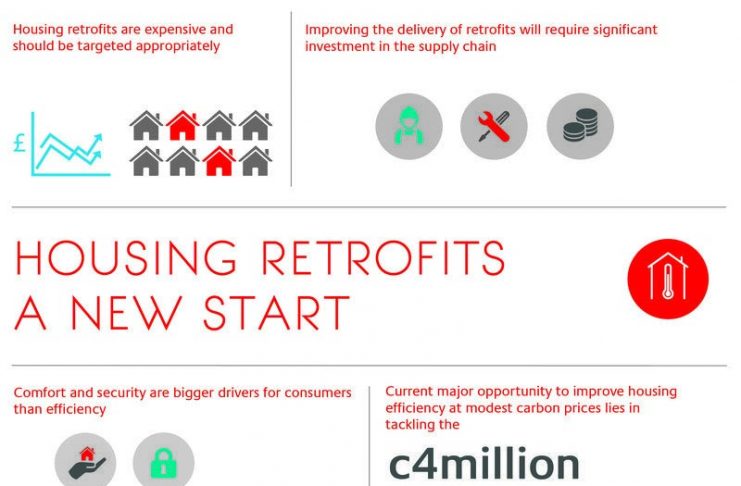 Housing retrofits are expensive and should be targeted appropriately

£

Improving the delivery of retrofits will require significant investment in the supply chain

HOUSING RETROFITS
A NEW START

Comfort and security are bigger drivers for consumers than efficiency

Current major opportunity to improve housing efficiency at modest carbon prices lies in tackling the

c4million