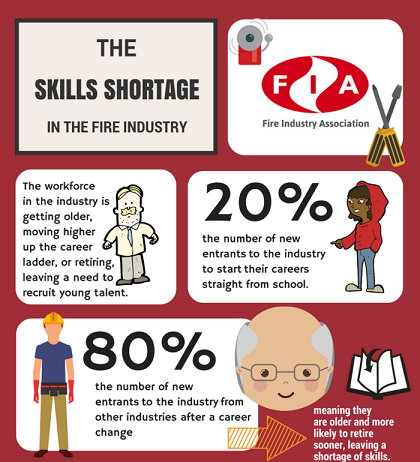 THE
SKILLS SHORTAGE
IN THE FIRE INDUSTRY

F I A
Fire Industry Association

The workforce in the industry is getting older, moving higher up the career ladder, or retiring, leaving a need to recruit young talent.

20%
the number of new entrants to the industry to start their careers straight from school.

80%
the number of new entrants to the industry from other industries after a career change

meaning they are older and more likely to retire sooner, leaving a shortage of skills.