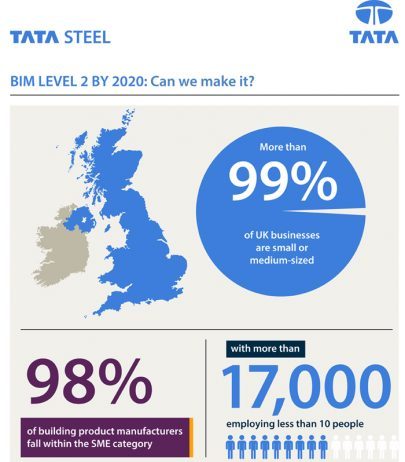 TATA STEEL

TATA

BIM LEVEL 2 BY 2020: Can we make it?

More than
99%
of UK businesses are small or medium-sized

98%
of building product manufacturers fall within the SME category

with more than
17,000
employing less than 10 people