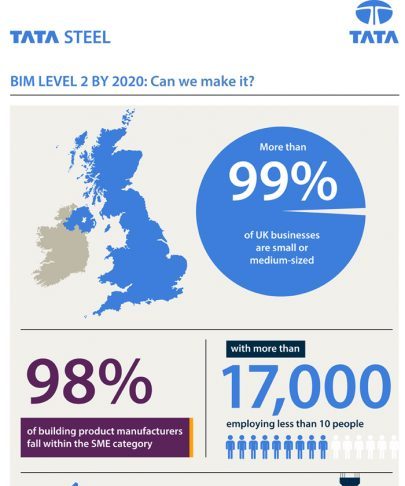 TATA STEEL

TATA

BIM LEVEL 2 BY 2020: Can we make it?

More than

99%

of UK businesses are small or medium-sized

98%

of building product manufacturers fall within the SME category

with more than

17,000

employing less than 10 people