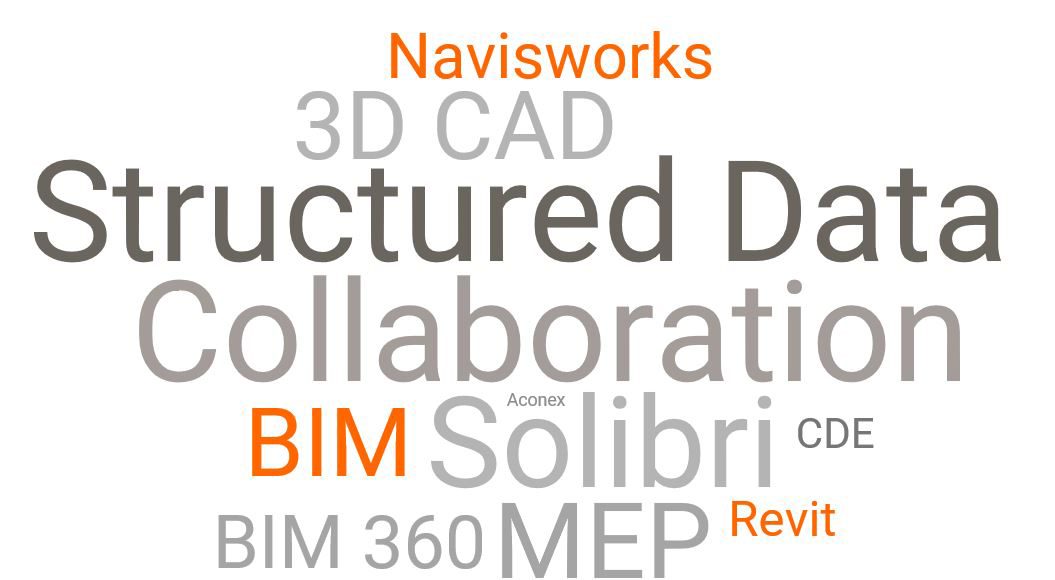 Navisworks
3D CAD
Structured Data
Collaboration
Aconex
BIM Solibri CDE
BIM 360 MEP Revit