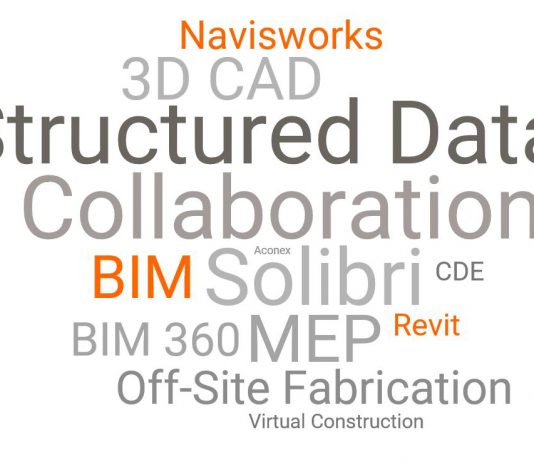 Navisworks

3D CAD

Structured Data

Collaboration

Aconex

BIM Solibri CDE

BIM 360 MEP Revit

Off-Site Fabrication

Virtual Construction