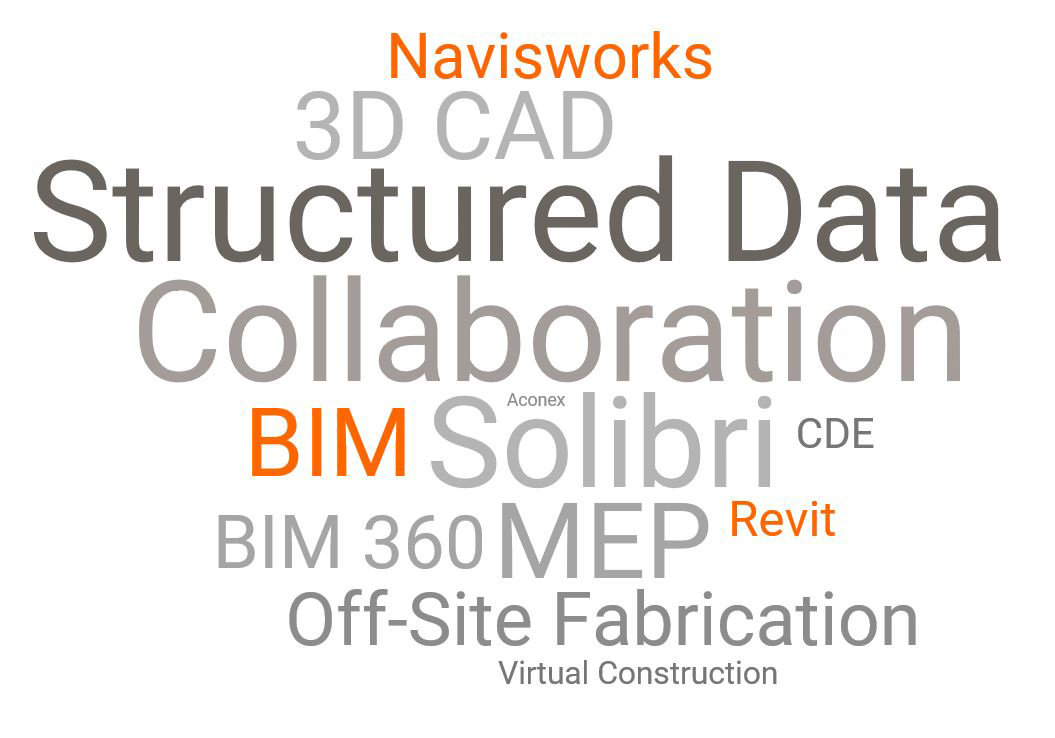 Navisworks
3D CAD
Structured Data
Collaboration
Aconex
BIM Solibri CDE
BIM 360 MEP Revit
Off-Site Fabrication
Virtual Construction