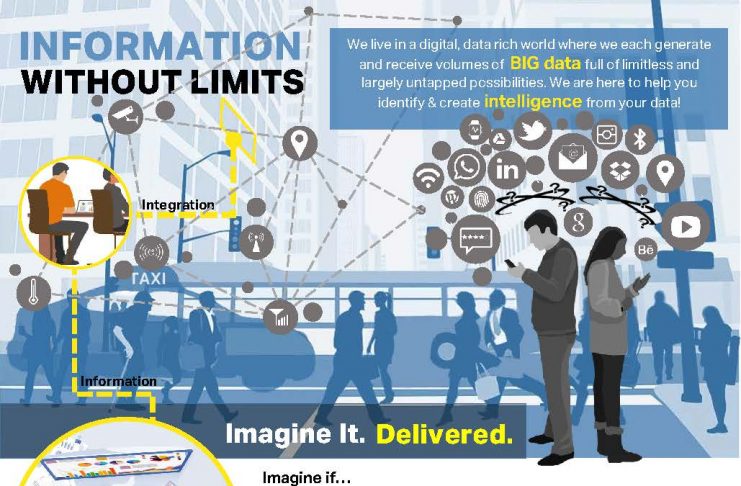 INFORMATION WITHOUT LIMITS

We live in a digital, data rich world where we each generate and receive volumes of BIG data full of limitless and largely untapped possibilities. We are here to help you identify & create intelligence from your data!

Integration

TAXI

Information

Imagine It. Delivered.

Imagine if...