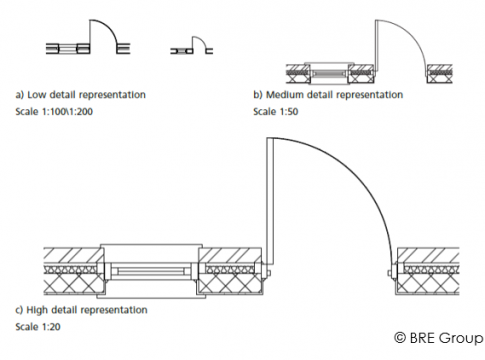 a) Low detail representation
Scale 1:100\1:200

b) Medium detail representation
Scale 1:50

c) High detail representation
Scale 1:20

© BRE Group