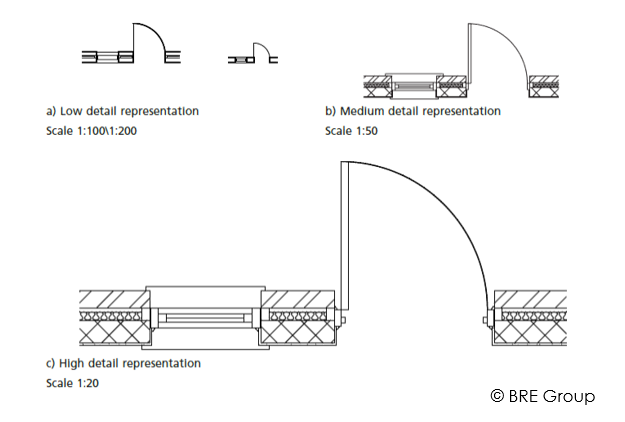 a) Low detail representation
Scale 1:100\1:200

b) Medium detail representation
Scale 1:50

c) High detail representation
Scale 1:20

© BRE Group