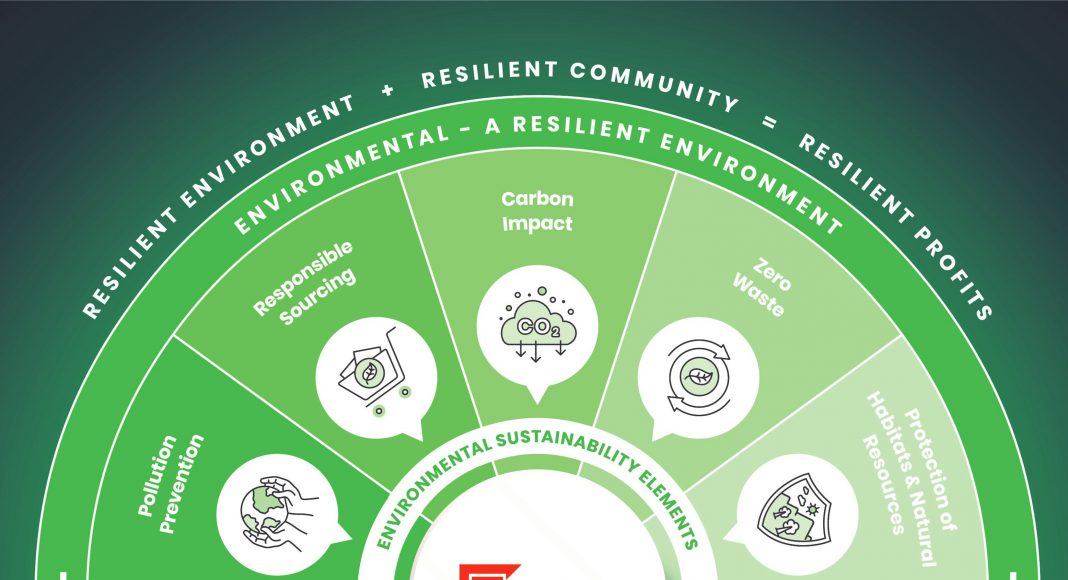 RESILIENT ENVIRONMENT + RESILIENT COMMUNITY = RESILIENT PROFITS

ENVIRONMENTAL – A RESILIENT ENVIRONMENT

Pollution Prevention

Responsible Sourcing

Carbon Impact

$CO_2$

Zero Waste

Protection of Habitats & Natural Resources

ENVIRONMENTAL SUSTAINABILITY ELEMENTS