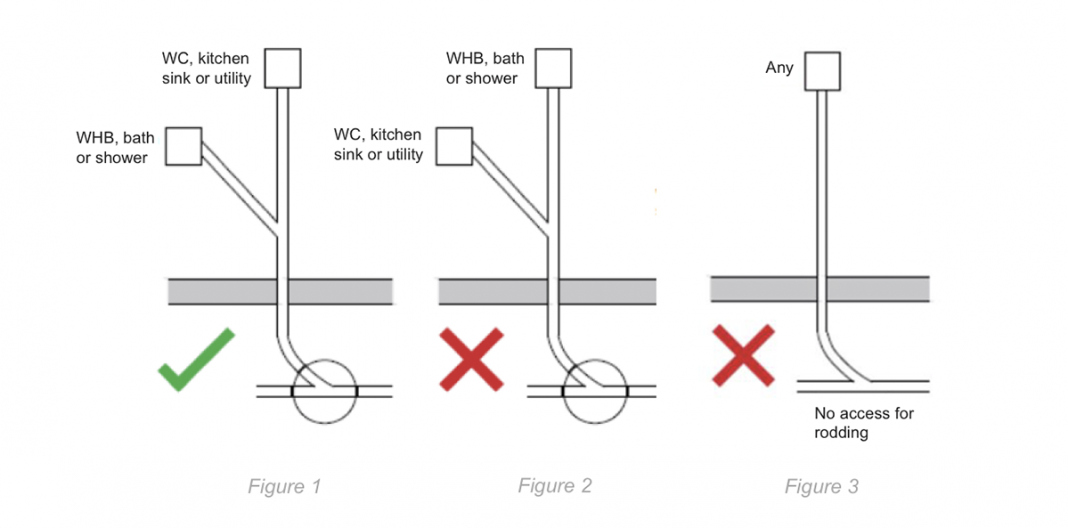 WC, kitchen sink or utility

WHB, bath or shower

Figure 1

WHB, bath or shower

WC, kitchen sink or utility

Figure 2

Any

No access for rodding

Figure 3