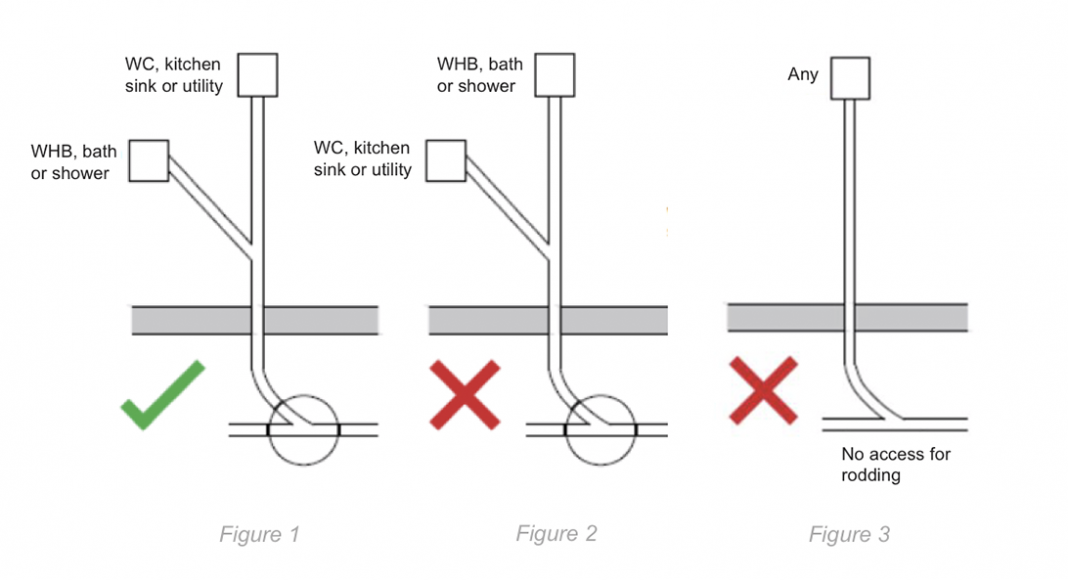 WC, kitchen sink or utility

WHB, bath or shower

Figure 1

WHB, bath or shower

WC, kitchen sink or utility

Figure 2

Any

No access for rodding

Figure 3