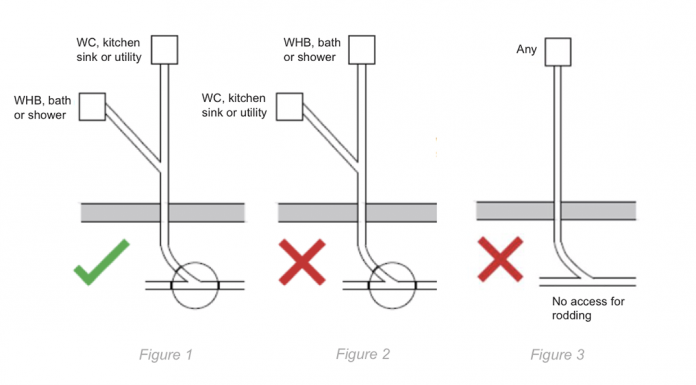 WC, kitchen sink or utility

WHB, bath or shower

Figure 1

WHB, bath or shower

WC, kitchen sink or utility

Figure 2

Any

No access for rodding

Figure 3