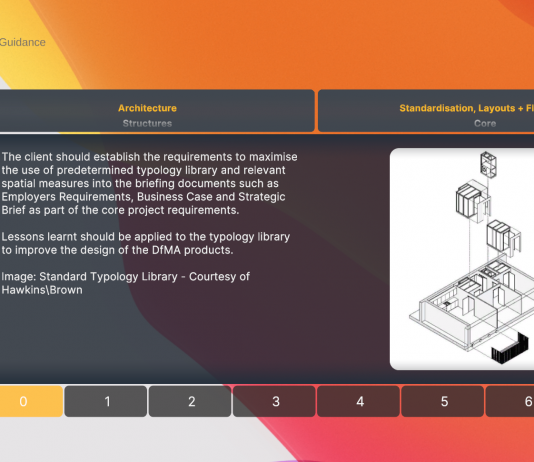 Guidance

Architecture
Structures

Standardisation, Layouts + Fl
Core

The client should establish the requirements to maximise the use of predetermined typology library and relevant spatial measures into the briefing documents such as Employers Requirements, Business Case and Strategic Brief as part of the core project requirements.

Lessons learnt should be applied to the typology library to improve the design of the DfMA products.

Image: Standard Typology Library - Courtesy of Hawkins\Brown

0 1 2 3 4 5 6