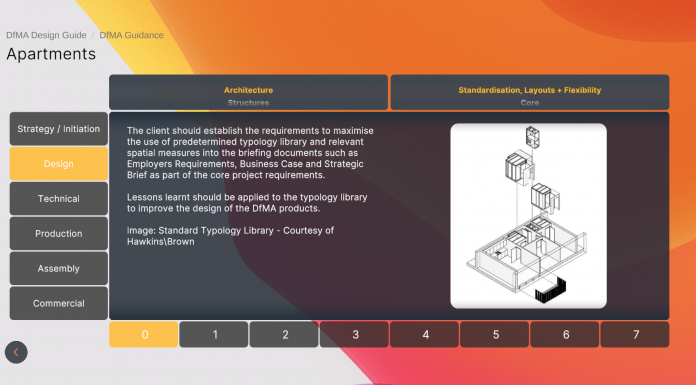 DfMA Design Guide / DfMA Guidance

Apartments

Architecture
Structures

Standardisation, Layouts + Flexibility
Core

Strategy / Initiation

Design

Technical

Production

Assembly

Commercial

The client should establish the requirements to maximise the use of predetermined typology library and relevant spatial measures into the briefing documents such as Employers Requirements, Business Case and Strategic Brief as part of the core project requirements.

Lessons learnt should be applied to the typology library to improve the design of the DfMA products.

Image: Standard Typology Library - Courtesy of Hawkins\Brown

0 1 2 3 4 5 6 7