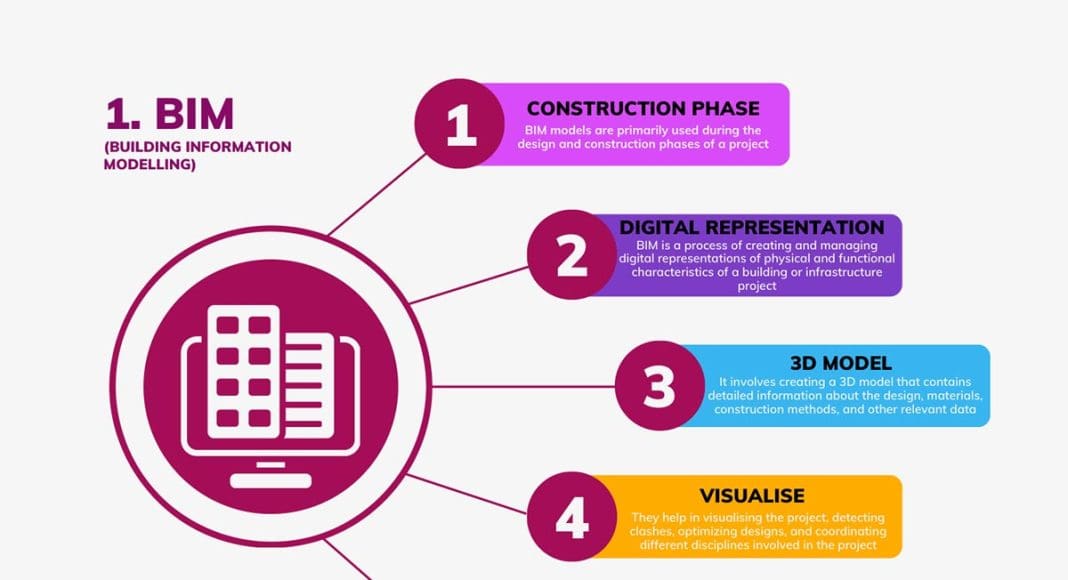 1. BIM
(BUILDING INFORMATION MODELLING)

1
CONSTRUCTION PHASE
BIM models are primarily used during the design and construction phases of a project

2
DIGITAL REPRESENTATION
BIM is a process of creating and managing digital representations of physical and functional characteristics of a building or infrastructure project

3
3D MODEL
It involves creating a 3D model that contains detailed information about the design, materials, construction methods, and other relevant data

4
VISUALISE
They help in visualising the project, detecting clashes, optimizing designs, and coordinating different disciplines involved in the project