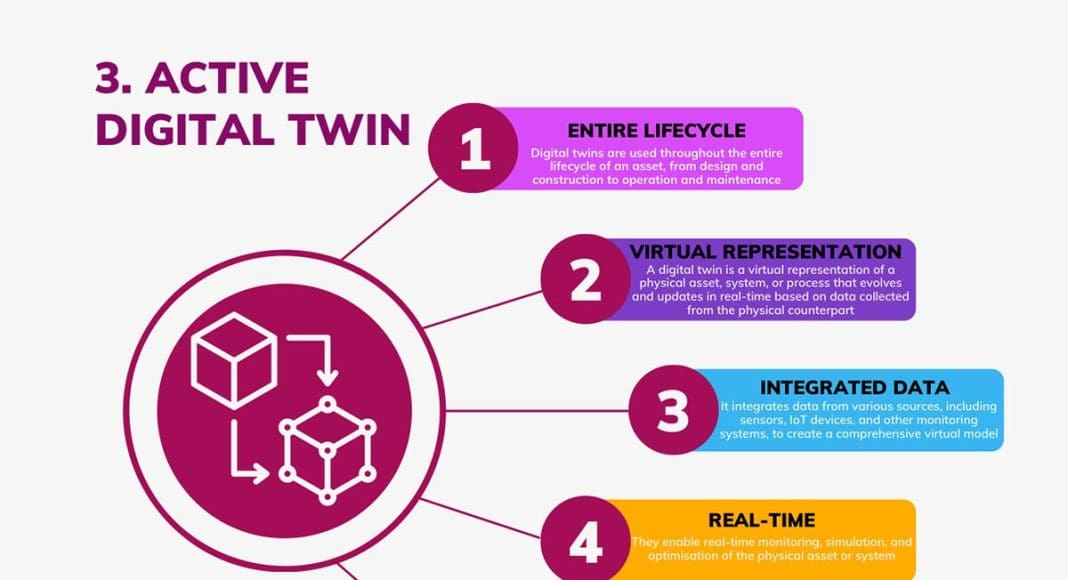 3. ACTIVE DIGITAL TWIN

1

ENTIRE LIFECYCLE

Digital twins are used throughout the entire lifecycle of an asset, from design and construction to operation and maintenance

2

VIRTUAL REPRESENTATION

A digital twin is a virtual representation of a physical asset, system, or process that evolves and updates in real-time based on data collected from the physical counterpart

3

INTEGRATED DATA

It integrates data from various sources, including sensors, IoT devices, and other monitoring systems, to create a comprehensive virtual model

4

REAL-TIME

They enable real-time monitoring, simulation, and optimisation of the physical asset or system