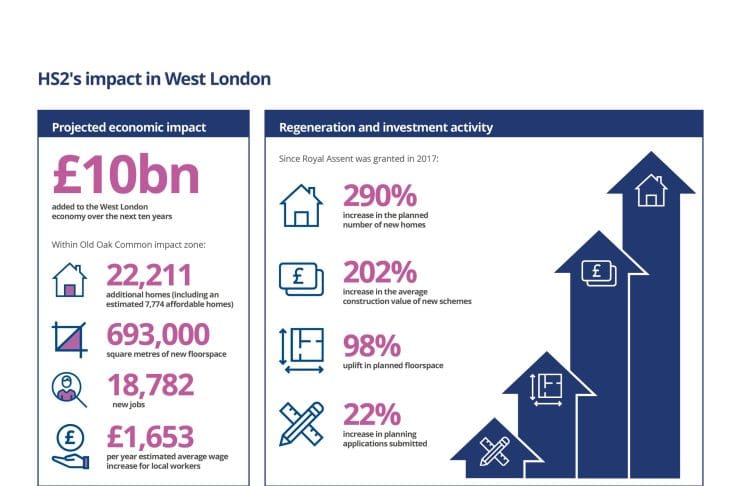 HS2's impact in West London

Projected economic impact

£10bn
added to the West London economy over the next ten years

Within Old Oak Common impact zone:

22,211
additional homes (including an estimated 7,774 affordable homes)

693,000
square metres of new floorspace

18,782
new jobs

£1,653
per year estimated average wage increase for local workers

Regeneration and investment activity

Since Royal Assent was granted in 2017:

290%
increase in the planned number of new homes

202%
increase in the average construction value of new schemes

98%
uplift in planned floorspace

22%
increase in planning applications submitted

£

£

£