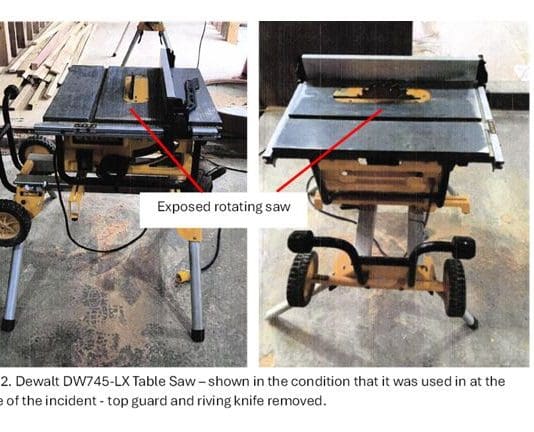 Exposed rotating saw

2. Dewalt DW745-LX Table Saw – shown in the condition that it was used in at the
e of the incident - top guard and riving knife removed.