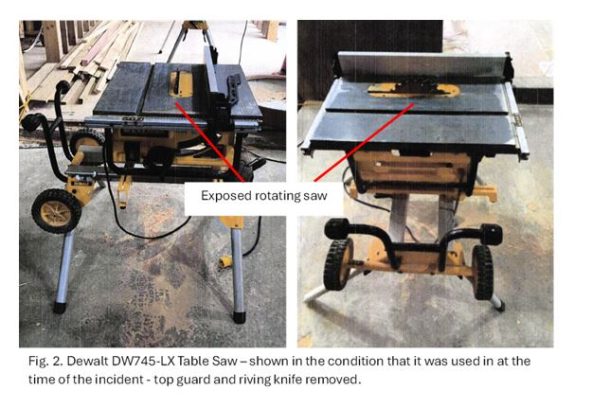 Exposed rotating saw

Fig. 2. Dewalt DW745-LX Table Saw – shown in the condition that it was used in at the time of the incident - top guard and riving knife removed.